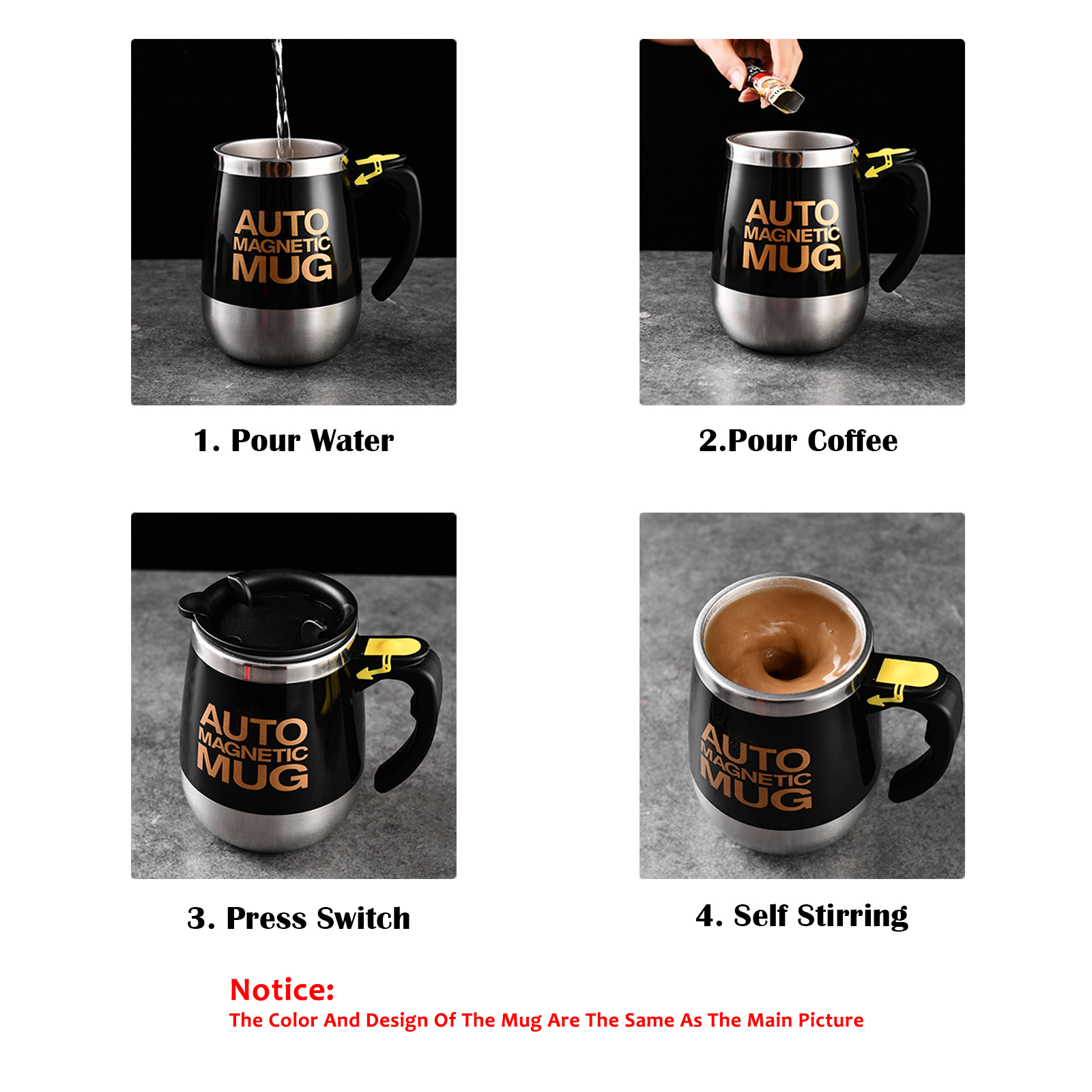 AUTO MAGNETIC MUG

1. Pour Water

AUTO MAGNETIC MUG

2.Pour Coffee

AUTO MAGNETIC MUG

3. Press Switch

AUTO MAGNETIC MUG

4. Self Stirring

Notice:
The Color And Design Of The Mug Are The Same As The Main Picture